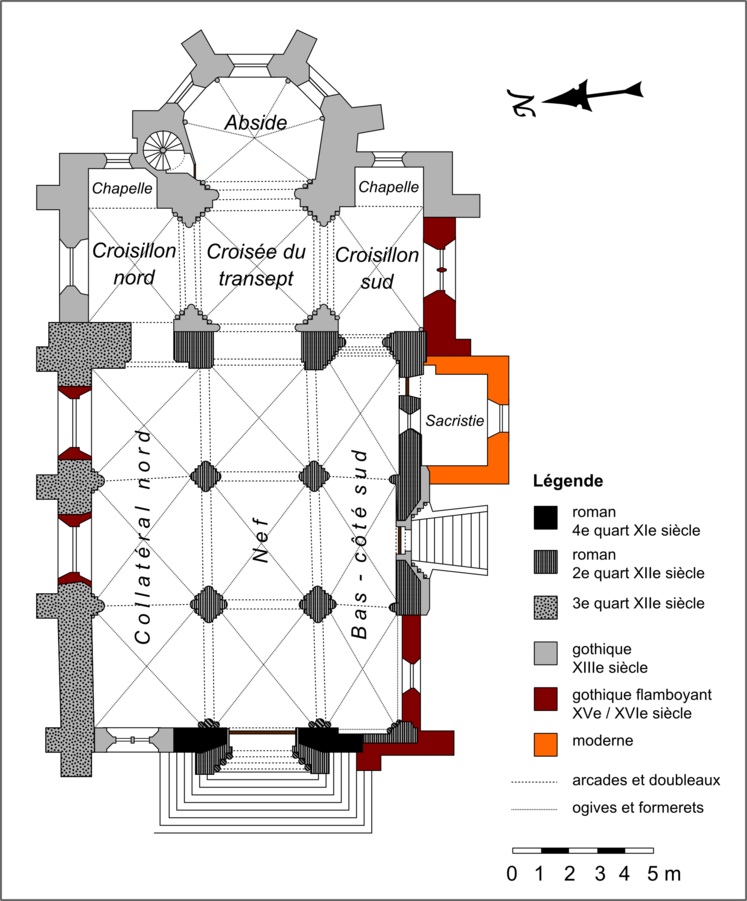 N

Abside

Chapelle

Chapelle

Croisillon nord

Croisée du transept

Croisillon sud

Sacristie

Collatéral nord

Nef

Bas - côté sud

Légende

roman 4e quart XIe siècle

roman 2e quart XIIe siècle

3e quart XIIe siècle

gothique XIIIe siècle

gothique flamboyant XVe / XVIe siècle

moderne

arcades et doubleaux

ogives et formerets

0 1 2 3 4 5 m