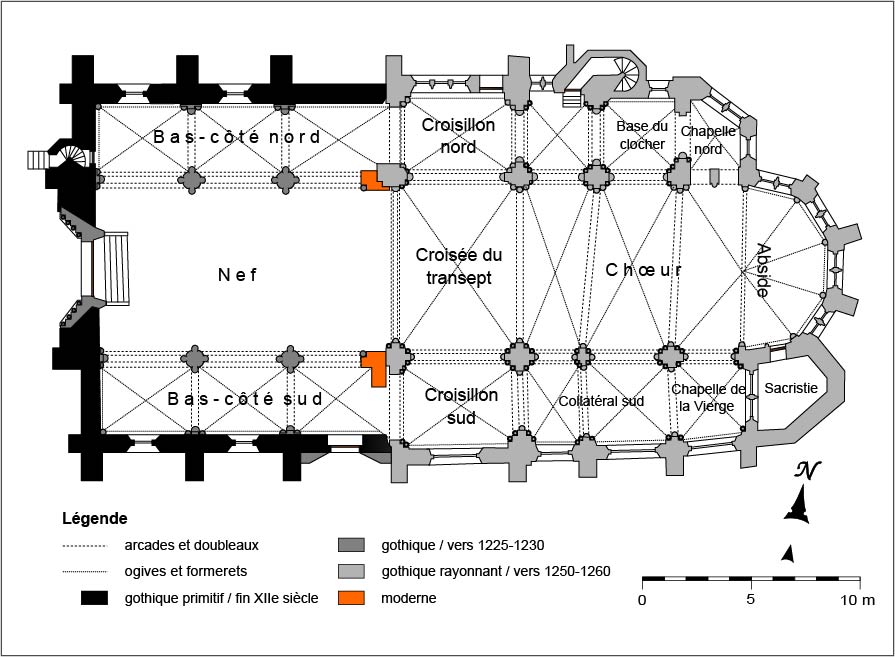 Bas-côté nord

Croisillon nord

Base du clocher

Chapelle nord

Nef

Croisée du transept

Chœur

Abside

Bas-côté sud

Croisillon sud

Collatéral sud

Chapelle de la Vierge

Sacristie

N

Légende

arcades et doubleaux

ogives et formerets

gothique primitif / fin XIIe siècle

gothique / vers 1225-1230

gothique rayonnant / vers 1250-1260

moderne

0 5 10 m