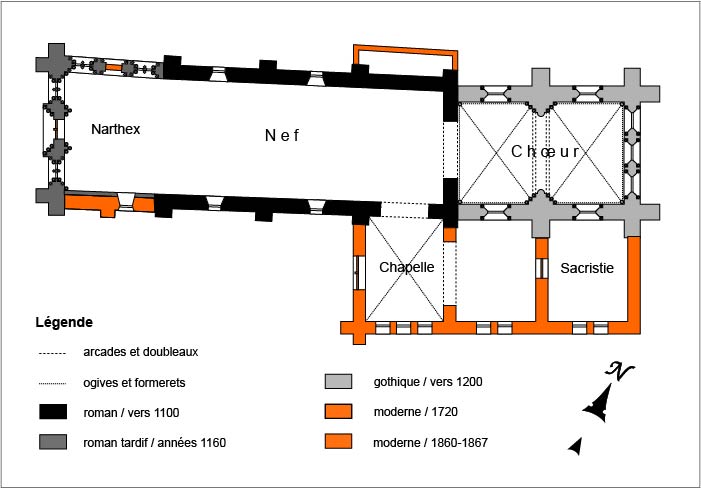 Narthex

N e f

C h œ u r

Chapelle

Sacristie

Légende

arcades et doubleaux

ogives et formerets

roman / vers 1100

roman tardif / années 1160

gothique / vers 1200

moderne / 1720

moderne / 1860-1867

N