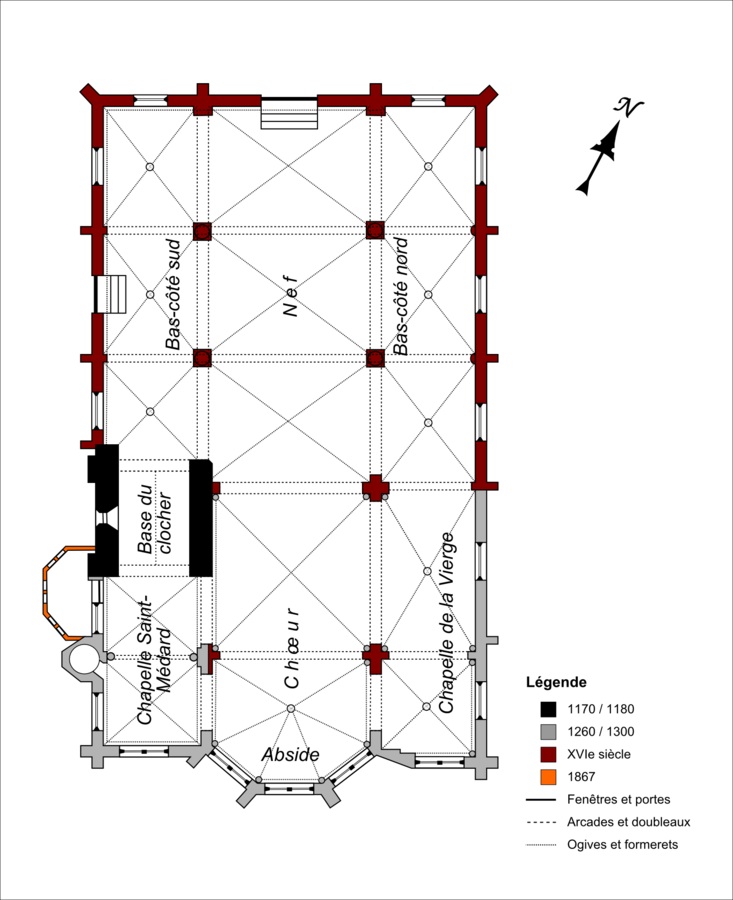 N

Bas-côté sud

N e f

Bas-côté nord

Base du clocher

Chapelle Saint-Médard

C h œ u r

Chapelle de la Vierge

Abside

Légende

1170 / 1180

1260 / 1300

XVIe siècle

1867

Fenêtres et portes

Arcades et doubleaux

Ogives et formerets