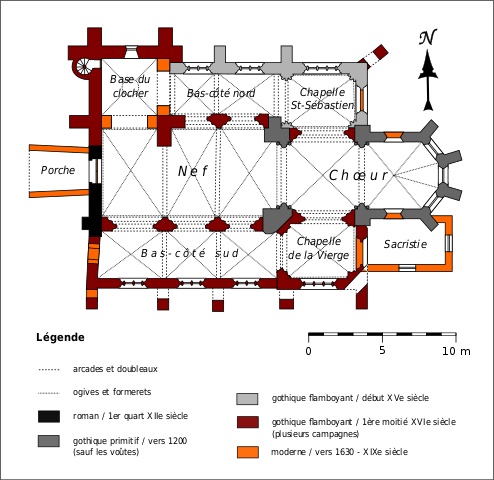 N

Base du clocher

Bas-côté nord

Chapelle St-Sébastien

Porche

Nef

Chœur

Bas-côté sud

Chapelle de la Vierge

Sacristie

Légende

0 5 10 m

arcades et doubleaux

ogives et formerets

roman / 1er quart XIIe siècle

gothique primitif / vers 1200 (sauf les voûtes)

gothique flamboyant / début XVe siècle

gothique flamboyant / 1ère moitié XVIe siècle (plusieurs campagnes)

moderne / vers 1630 - XIXe siècle