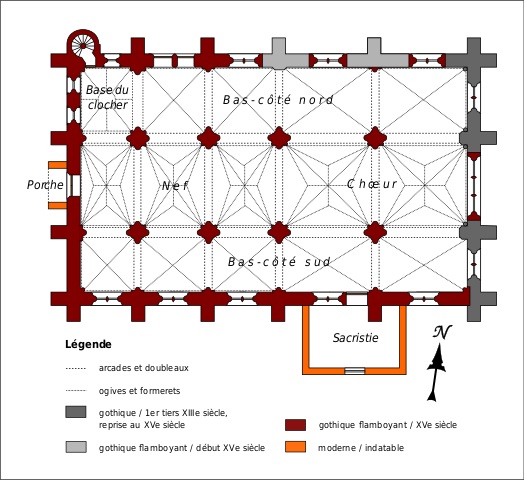 Base du clocher

Bas-côté nord

Porche

Nef

Chœur

Bas-côté sud

Sacristie

N

Légende

arcades et doubleaux

ogives et formerets

gothique / 1er tiers XIIIe siècle, reprise au XVe siècle

gothique flamboyant / début XVe siècle

gothique flamboyant / XVe siècle

moderne / indatable