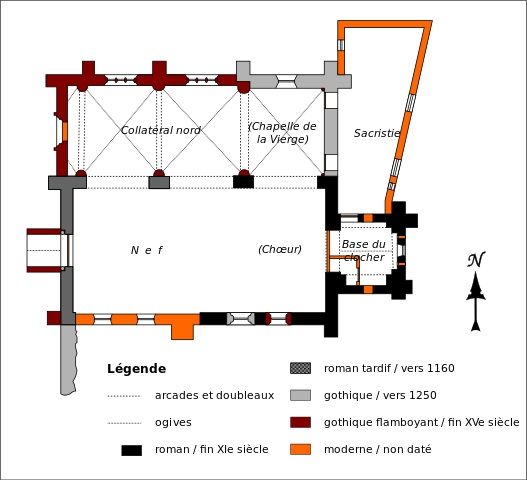 Collatéral nord

(Chapelle de la Vierge)

Sacristie

N e f

(Chœur)

Base du clocher

N

Légende

arcades et doubleaux

ogives

roman / fin XIe siècle

roman tardif / vers 1160

gothique / vers 1250

gothique flamboyant / fin XVe siècle

moderne / non daté