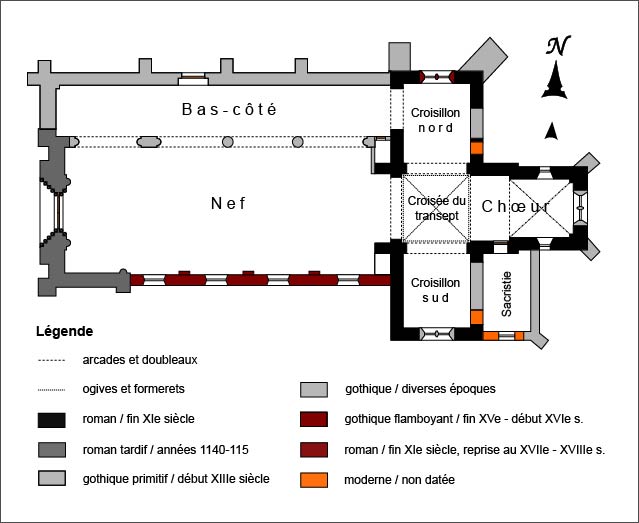 N

Bas-côté

Croisillon nord

Nef

Croisée du transept

Chœur

Croisillon sud

Sacristie

Légende

arcades et doubleaux

ogives et formerets

roman / fin XIe siècle

roman tardif / années 1140-115

gothique primitif / début XIIIe siècle

gothique / diverses époques

gothique flamboyant / fin XVe - début XVIe s.

roman / fin XIe siècle, reprise au XVIIe - XVIIIe s.

moderne / non datée