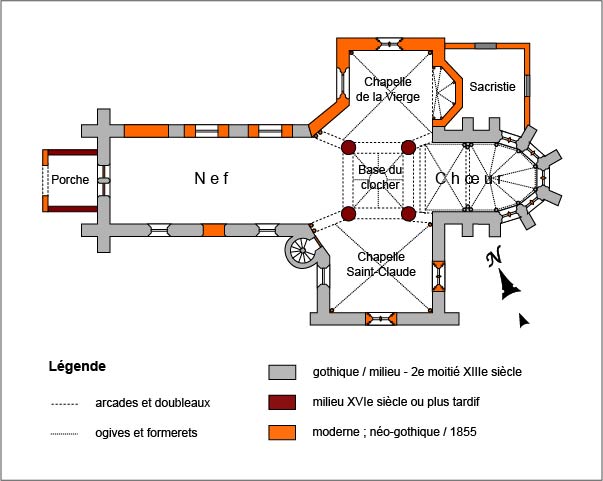 Chapelle de la Vierge

Sacristie

Porche

N e f

Base du clocher

C h œ u r

Chapelle Saint-Claude

N

Légende

arcades et doubleaux

ogives et formerets

gothique / milieu - 2e moitié XIIIe siècle

milieu XVIe siècle ou plus tardif

moderne ; néo-gothique / 1855