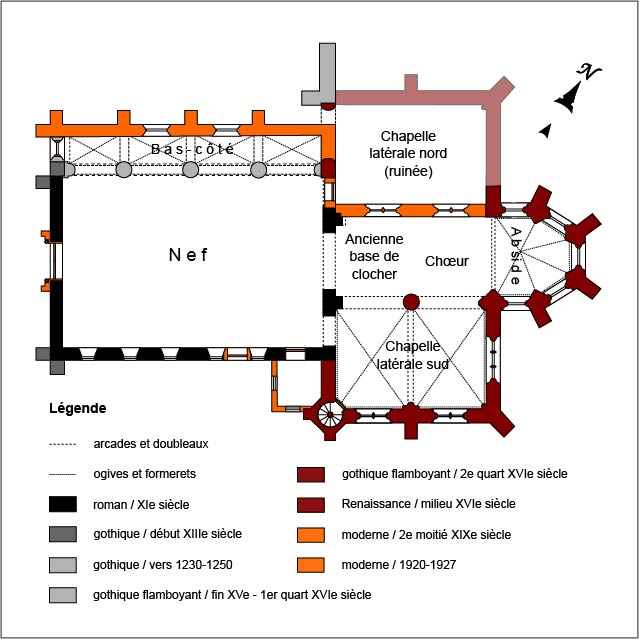 N

Bas-côté

Chapelle latérale nord (ruinée)

Nef

Ancienne base de clocher

Chœur

Abside

Chapelle latérale sud

Légende

arcades et doubleaux

ogives et formerets

roman / XIe siècle

gothique / début XIIIe siècle

gothique / vers 1230-1250

gothique flamboyant / fin XVe - 1er quart XVIe siècle

gothique flamboyant / 2e quart XVIe siècle

Renaissance / milieu XVIe siècle

moderne / 2e moitié XIXe siècle

moderne / 1920-1927