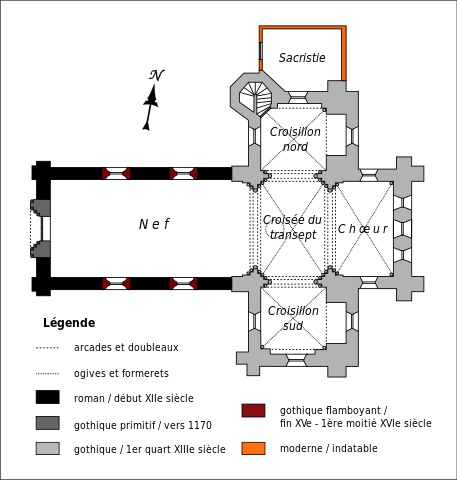 Sacristie

N

Croisillon nord

N e f

Croisée du transept

C h œ u r

Croisillon sud

Légende

arcades et doubleaux

ogives et formerets

roman / début XIIe siècle

gothique primitif / vers 1170

gothique / 1er quart XIIIe siècle

gothique flamboyant / fin XVe - 1ère moitié XVIe siècle

moderne / indatable