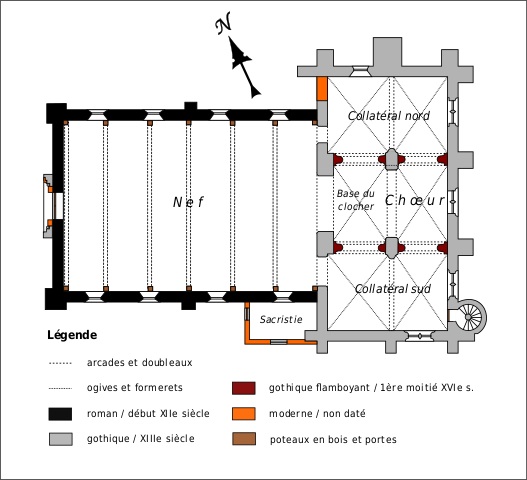 N

Collatéral nord

Nef

Base du clocher

Chœur

Collatéral sud

Sacristie

Légende

arcades et doubleaux

ogives et formerets

roman / début XIIe siècle

gothique / XIIIe siècle

gothique flamboyant / 1ère moitié XVIe s.

moderne / non daté

poteaux en bois et portes