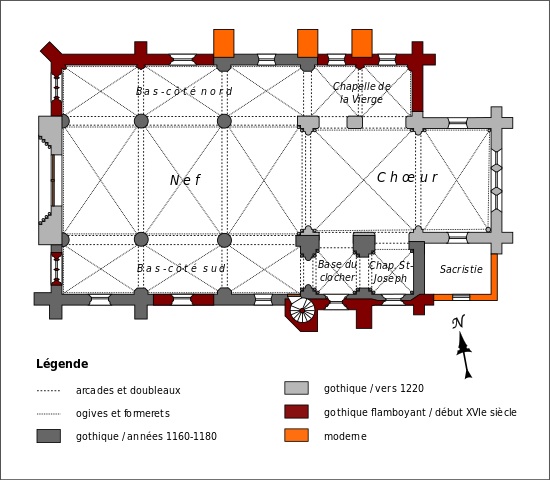 Bas-côté nord

Chapelle de la Vierge

Nef

Chœur

Bas-côté sud

Base du clocher

Chap. St-Joseph

Sacristie

N

Légende

arcades et doubleaux

ogives et formerets

gothique / années 1160-1180

gothique / vers 1220

gothique flamboyant / début XVIe siècle

moderne