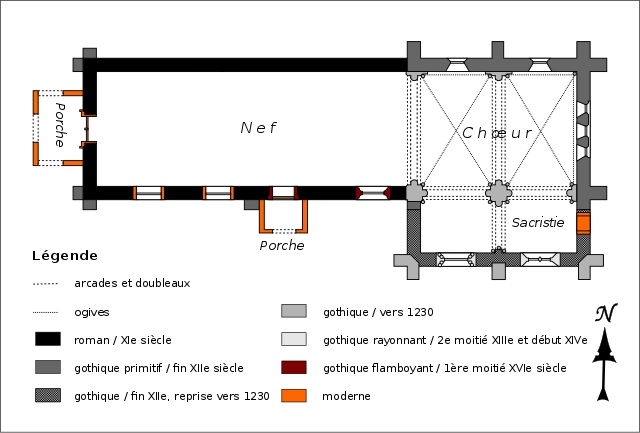 Porche

Nef

Chœur

Sacristie

Porche

Légende

arcades et doubleaux

ogives

roman / XIe siècle

gothique primitif / fin XIIe siècle

gothique / fin XIIe, reprise vers 1230

gothique / vers 1230

gothique rayonnant / 2e moitié XIIIe et début XIVe

gothique flamboyant / 1ère moitié XVIe siècle

moderne

N