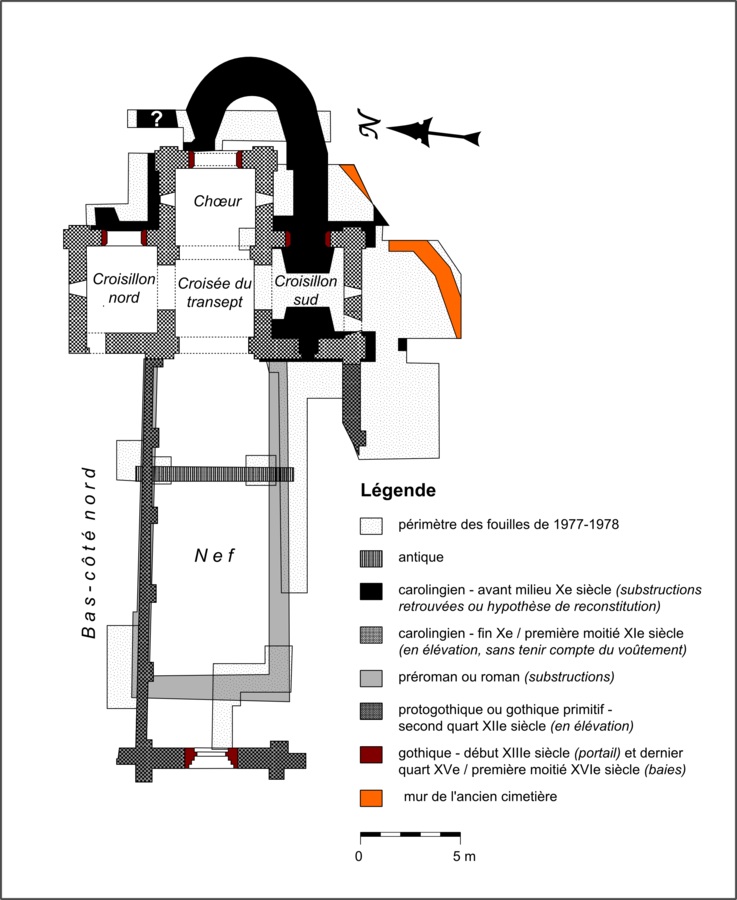 ?

N

Chœur

Croisillon nord

Croisée du transept

Croisillon sud

Bas-côté nord

Nef

Légende

périmètre des fouilles de 1977-1978

antique

carolingien - avant milieu Xe siècle (substructions retrouvées ou hypothèse de reconstitution)

carolingien - fin Xe / première moitié XIe siècle (en élévation, sans tenir compte du voûtement)

préroman ou roman (substructions)

protogothique ou gothique primitif - second quart XIIe siècle (en élévation)

gothique - début XIIIe siècle (portail) et dernier quart XVe / première moitié XVIe siècle (baies)

mur de l'ancien cimetière

0

5 m