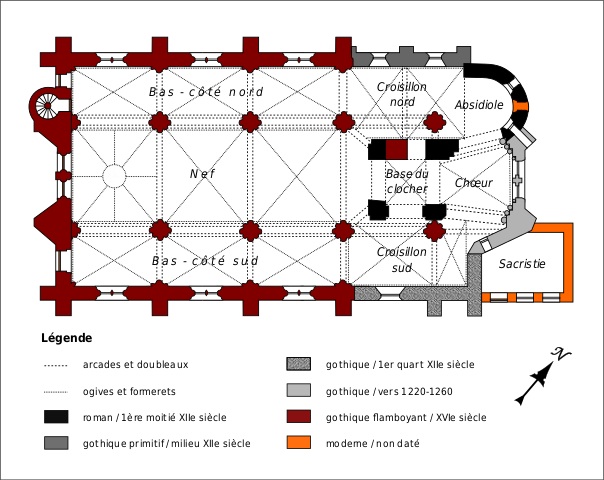 Bas-côté nord

Croisillon nord

Absidiole

Nef

Base du clocher

Chœur

Bas-côté sud

Croisillon sud

Sacristie

Légende

arcades et doubleaux

ogives et formerets

roman / 1ère moitié XIIe siècle

gothique primitif / milieu XIIe siècle

gothique / 1er quart XIIe siècle

gothique / vers 1220-1260

gothique flamboyant / XVIe siècle

moderne / non daté

N